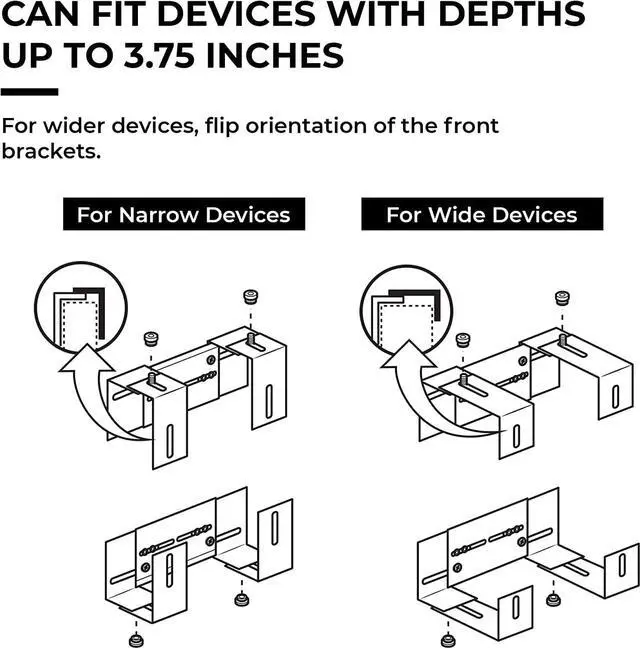 CAN FIT DEVICES WITH DEPTHS UP TO 3.75 INCHES

For wider devices, flip orientation of the front brackets.

For Narrow Devices

For Wide Devices