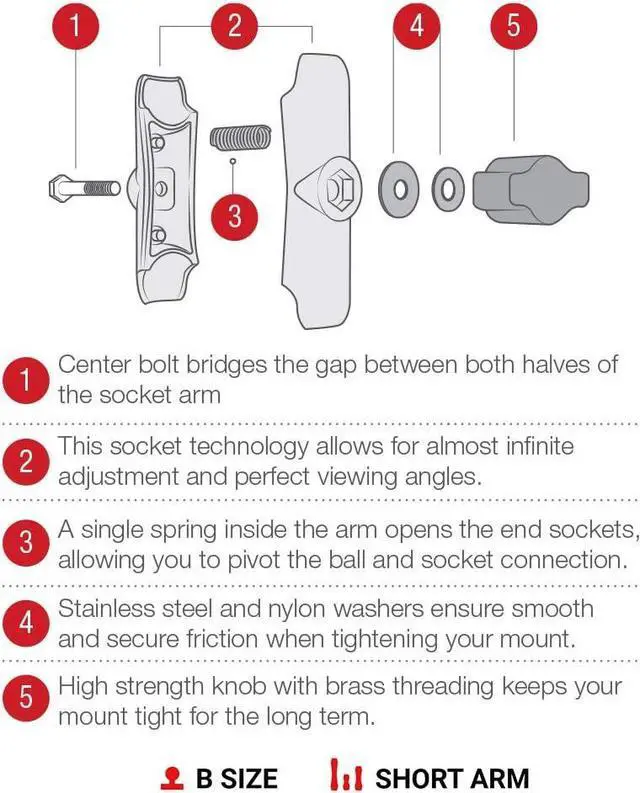 1
2
4
5
3

1 Center bolt bridges the gap between both halves of the socket arm

2 This socket technology allows for almost infinite adjustment and perfect viewing angles.

3 A single spring inside the arm opens the end sockets, allowing you to pivot the ball and socket connection.

4 Stainless steel and nylon washers ensure smooth and secure friction when tightening your mount.

5 High strength knob with brass threading keeps your mount tight for the long term.

B SIZE SHORT ARM