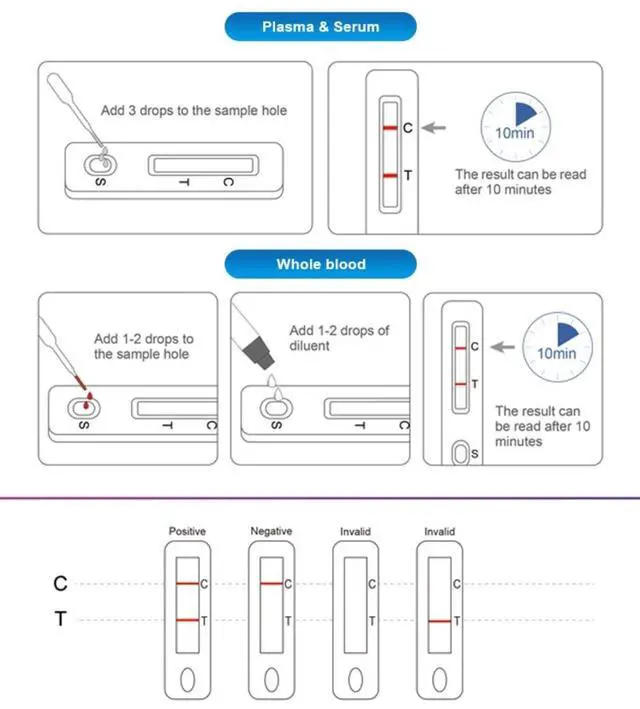 Plasma & Serum

Add 3 drops to the sample hole

S T C

C
T

10min

The result can be read after 10 minutes

Whole blood

Add 1-2 drops to the sample hole

S T C

Add 1-2 drops of diluent

S T C

C
T
S

10min

The result can be read after 10 minutes

Positive
Negative
Invalid
Invalid

C
T

C
T
C
T
C
T
C
T