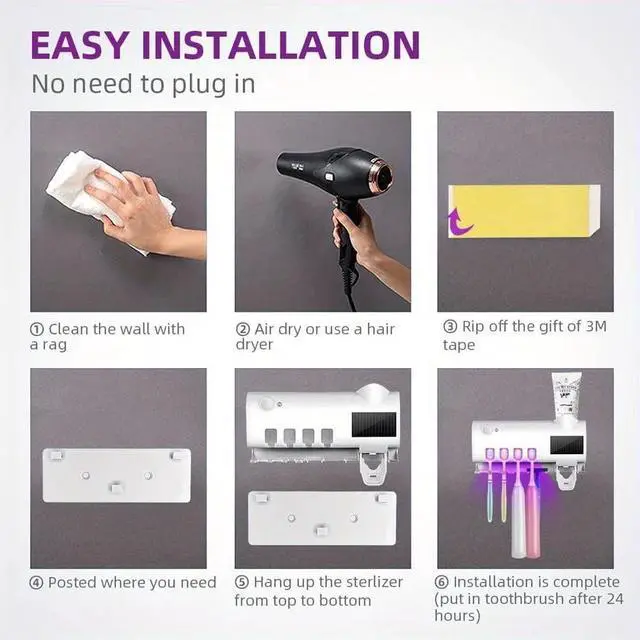 EASY INSTALLATION
No need to plug in

① Clean the wall with a rag

② Air dry or use a hair dryer

③ Rip off the gift of 3M tape

④ Posted where you need

⑤ Hang up the sterlizer from top to bottom

⑥ Installation is complete (put in toothbrush after 24 hours)