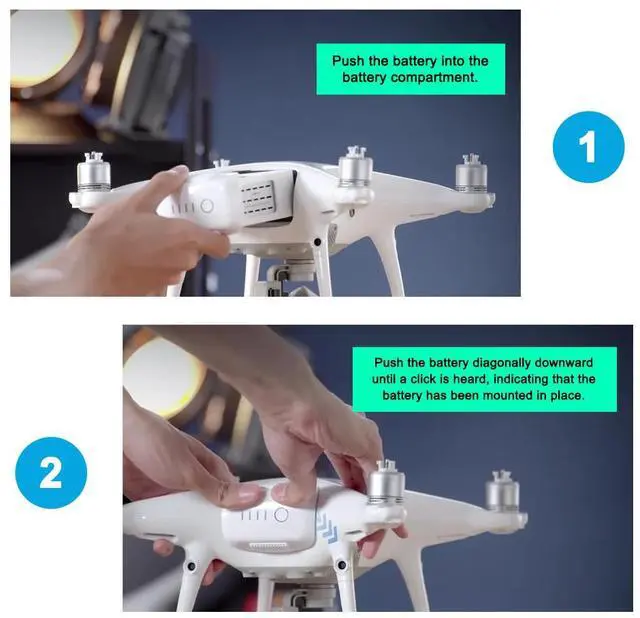 Push the battery into the battery compartment.

1

Push the battery diagonally downward until a click is heard, indicating that the battery has been mounted in place.

2