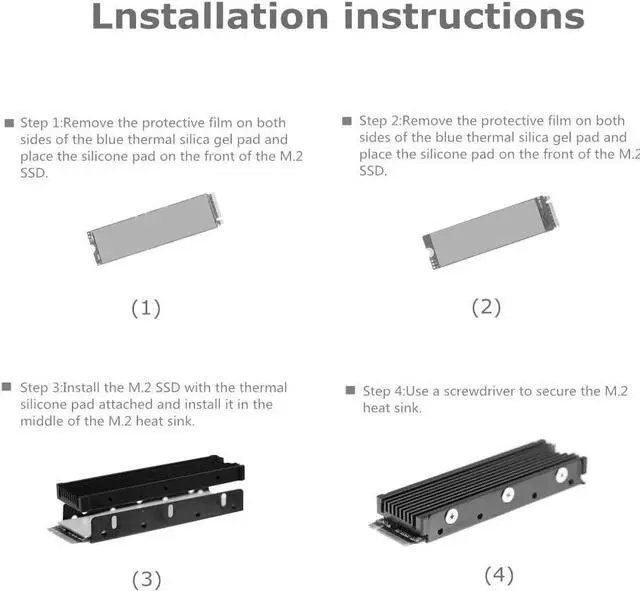 Lnstallation instructions

■ Step 1:Remove the protective film on both sides of the blue thermal silica gel pad and place the silicone pad on the front of the M.2 SSD.

(1)

■ Step 2:Remove the protective film on both sides of the blue thermal silica gel pad and place the silicone pad on the front of the M.2 SSD.

(2)

■ Step 3:Install the M.2 SSD with the thermal silicone pad attached and install it in the middle of the M.2 heat sink.

(3)

■ Step 4:Use a screwdriver to secure the M.2 heat sink.

(4)