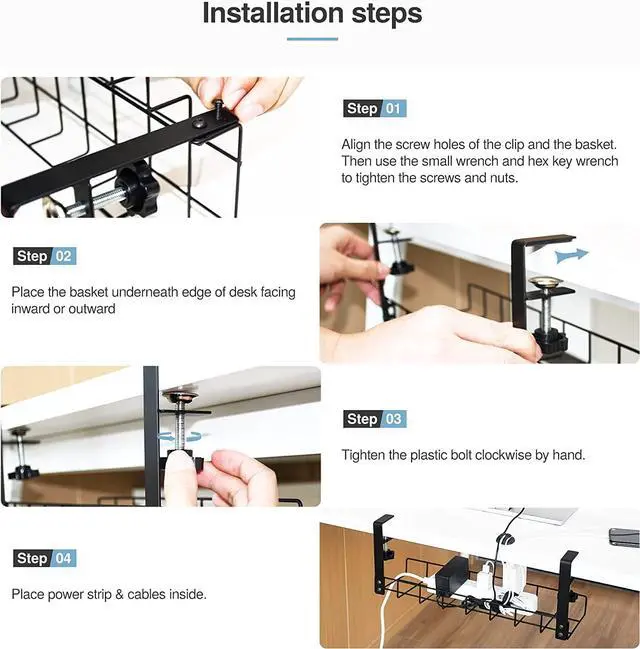 Installation steps

Step 01

Align the screw holes of the clip and the basket. Then use the small wrench and hex key wrench to tighten the screws and nuts.

Step 02

Place the basket underneath edge of desk facing inward or outward

Step 03

Tighten the plastic bolt clockwise by hand.

Step 04

Place power strip & cables inside.