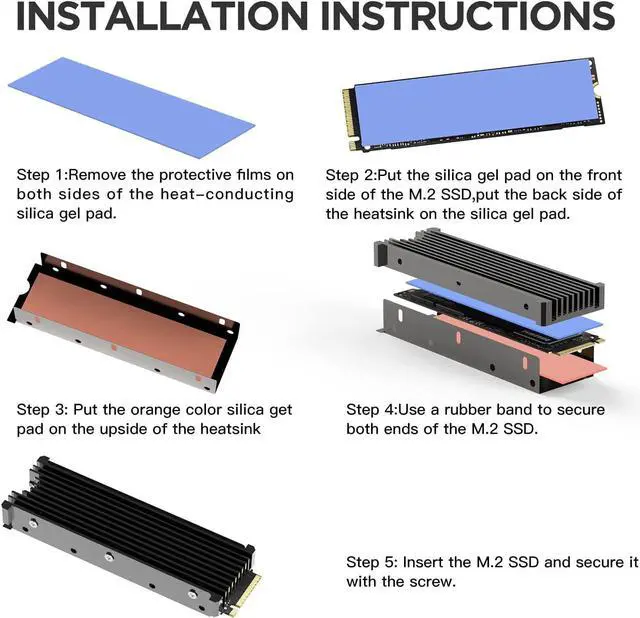 INSTALLATION INSTRUCTIONS

Step 1:Remove the protective films on both sides of the heat-conducting silica gel pad.

Step 2:Put the silica gel pad on the front side of the M.2 SSD,put the back side of the heatsink on the silica gel pad.

Step 3: Put the orange color silica get pad on the upside of the heatsink

Step 4:Use a rubber band to secure both ends of the M.2 SSD.

Step 5: Insert the M.2 SSD and secure it with the screw.