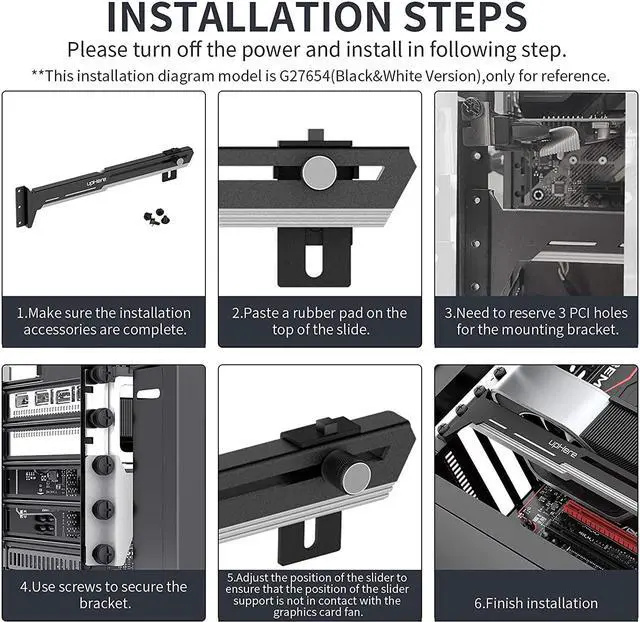 INSTALLATION STEPS

Please turn off the power and install in following step.

**This installation diagram model is G27654(Black&White Version),only for reference.

upHere

1.Make sure the installation accessories are complete.

2.Paste a rubber pad on the top of the slide.

3.Need to reserve 3 PCI holes for the mounting bracket.

4.Use screws to secure the bracket.

5.Adjust the position of the slider to ensure that the position of the slider support is not in contact with the graphics card fan.

upHere

6.Finish installation