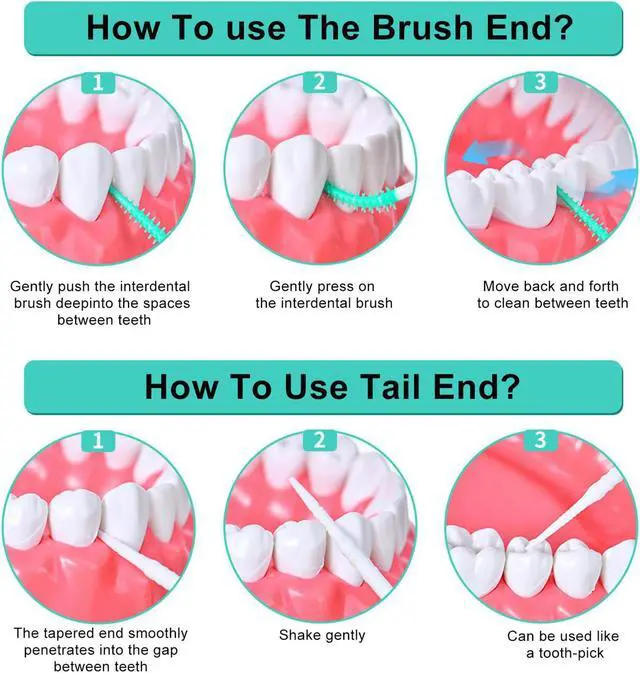 How To use The Brush End?

1

Gently push the interdental brush deepinto the spaces between teeth

2

Gently press on the interdental brush

3

Move back and forth to clean between teeth

How To Use Tail End?

1

The tapered end smoothly penetrates into the gap between teeth

2

Shake gently

3

Can be used like a tooth-pick