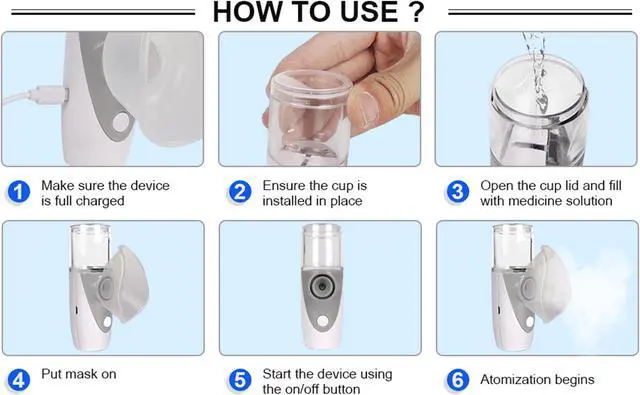 HOW TO USE ?

1 Make sure the device is full charged

2 Ensure the cup is installed in place

3 Open the cup lid and fill with medicine solution

4 Put mask on

5 Start the device using the on/off button

6 Atomization begins