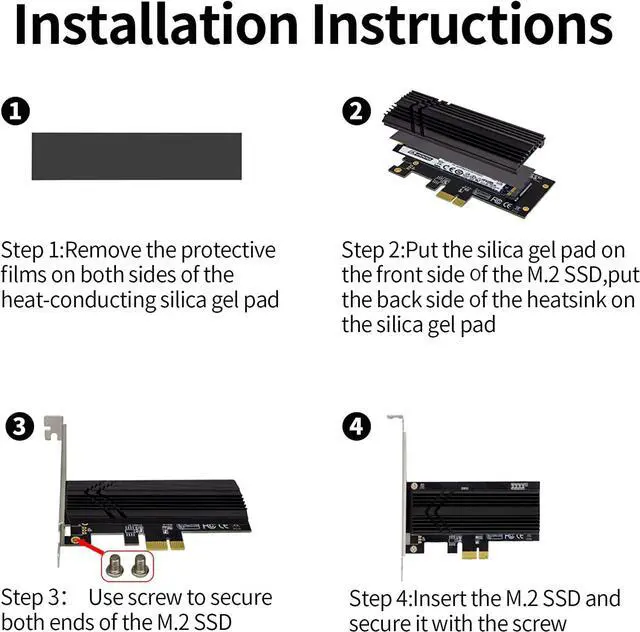 Installation Instructions

1

Step 1:Remove the protective films on both sides of the heat-conducting silica gel pad

2

Step 2:Put the silica gel pad on the front side of the M.2 SSD,put the back side of the heatsink on the silica gel pad

3

Step 3: Use screw to secure both ends of the M.2 SSD

4

Step 4:Insert the M.2 SSD and secure it with the screw