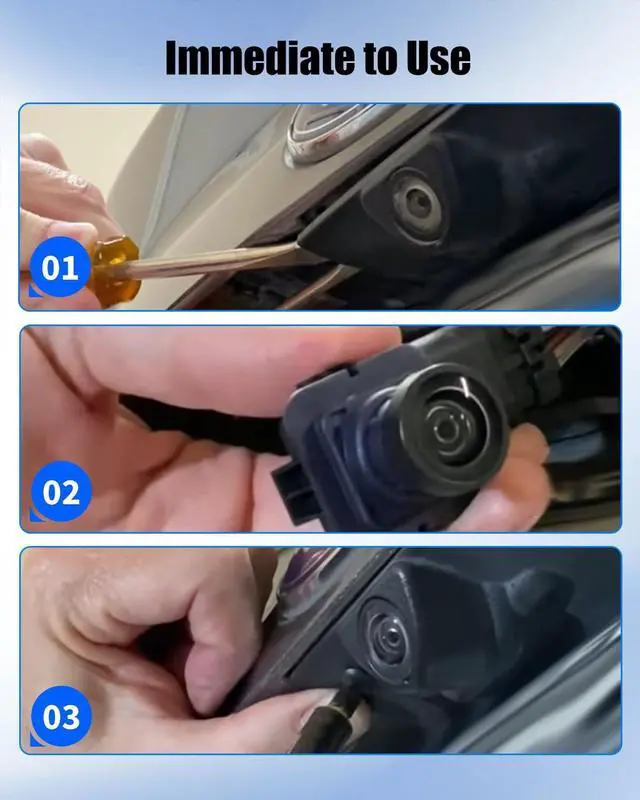 Immediate to Use

01

02

03