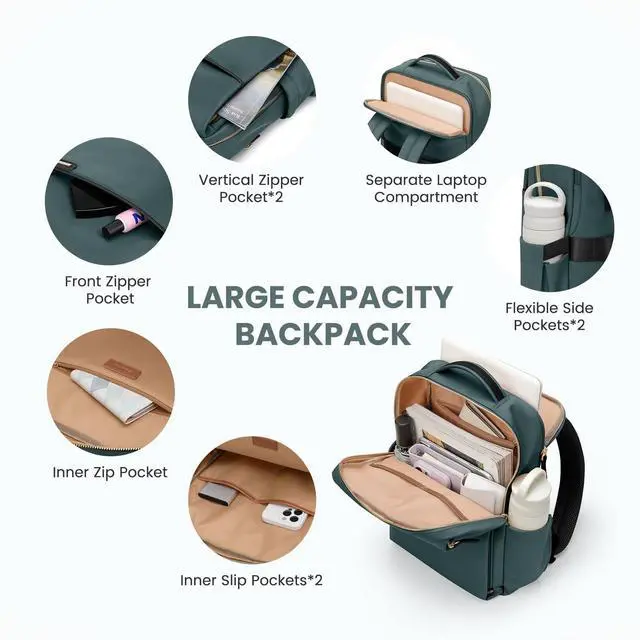 Vertical Zipper Pocket*2

Separate Laptop Compartment

Front Zipper Pocket

LARGE CAPACITY BACKPACK

Flexible Side Pockets*2

Inner Zip Pocket

Inner Slip Pockets*2