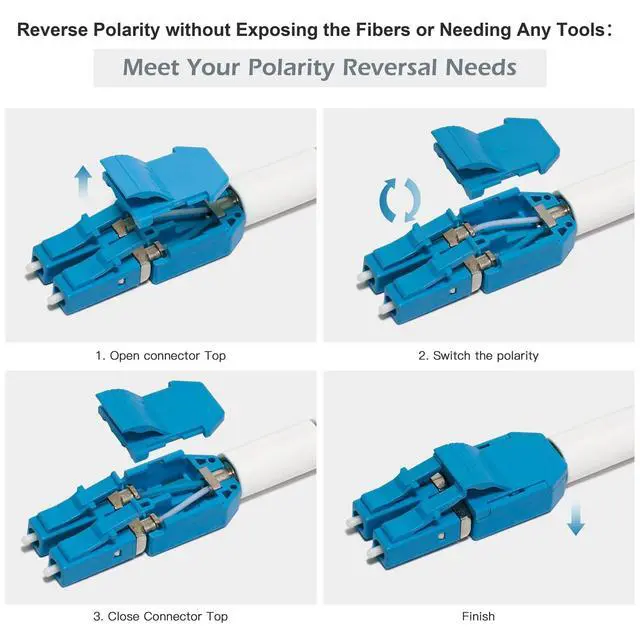 Reverse Polarity without Exposing the Fibers or Needing Any Tools:

Meet Your Polarity Reversal Needs

1. Open connector Top

2. Switch the polarity

3. Close Connector Top

Finish