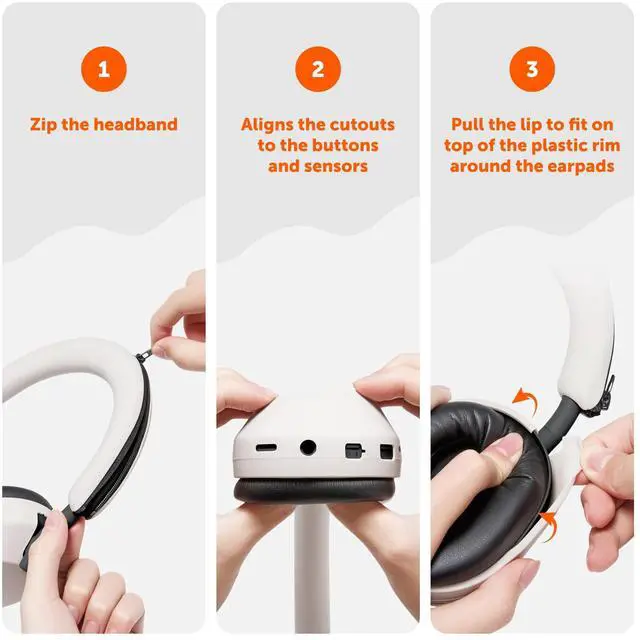 1

Zip the headband

2

Aligns the cutouts to the buttons and sensors

3

Pull the lip to fit on top of the plastic rim around the earpads