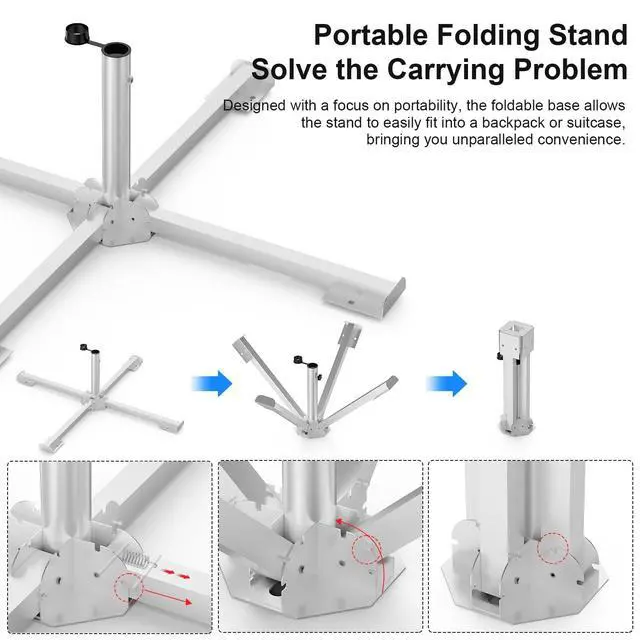 Portable Folding Stand
Solve the Carrying Problem

Designed with a focus on portability, the foldable base allows the stand to easily fit into a backpack or suitcase, bringing you unparalleled convenience.