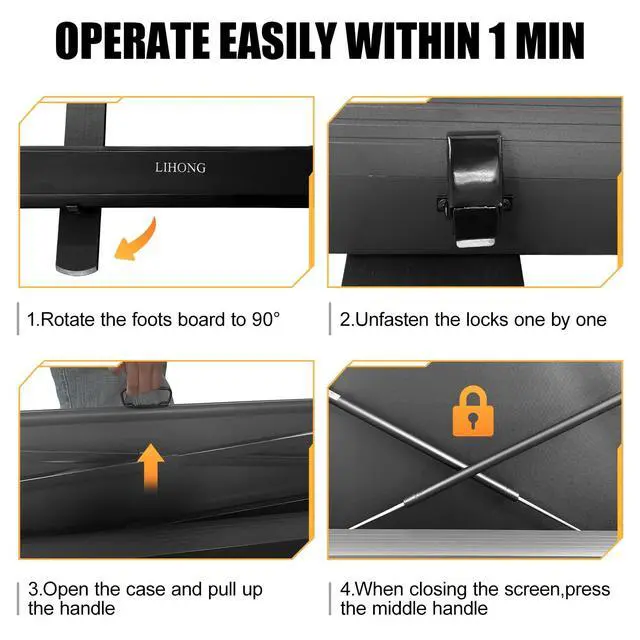 OPERATE EASILY WITHIN 1 MIN

LIHONG

1.Rotate the foots board to 90°

2.Unfasten the locks one by one

3.Open the case and pull up the handle

4.When closing the screen,press the middle handle