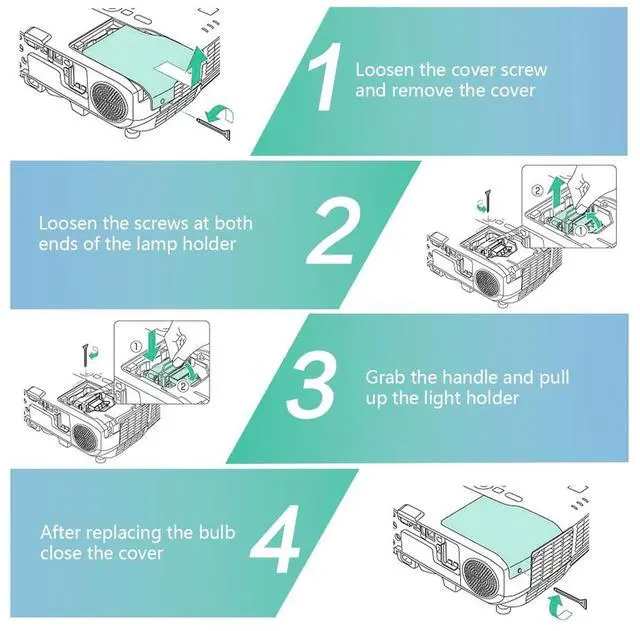 1
Loosen the cover screw and remove the cover

Loosen the screws at both ends of the lamp holder
2
②
①

①
②
3
Grab the handle and pull up the light holder

After replacing the bulb close the cover
4