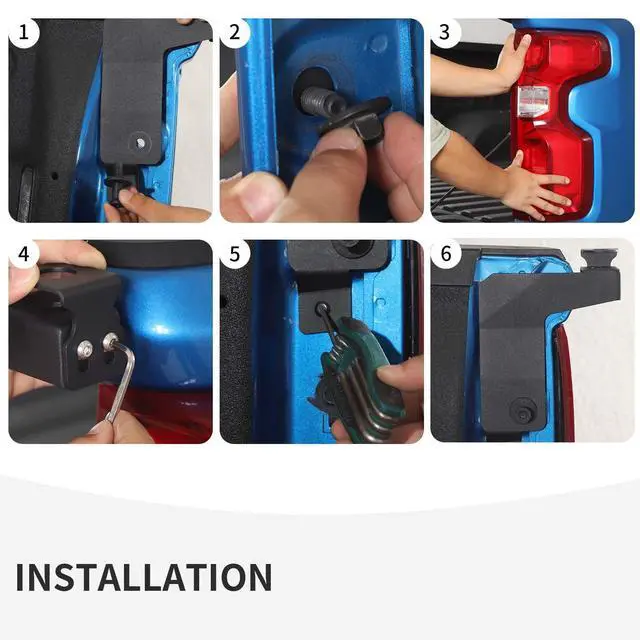 1

2

3

4

5

6

INSTALLATION