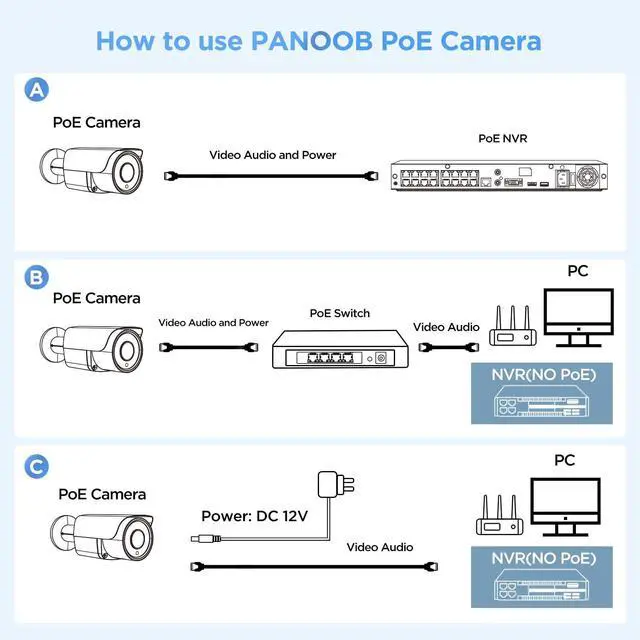 How to use PANOOB PoE Camera

A

PoE Camera

Video Audio and Power

PoE NVR

B

PoE Camera

Video Audio and Power

PoE Switch

Video Audio

PC

NVR(NO PoE)

C

PoE Camera

Power: DC 12V

Video Audio

PC

NVR(NO PoE)