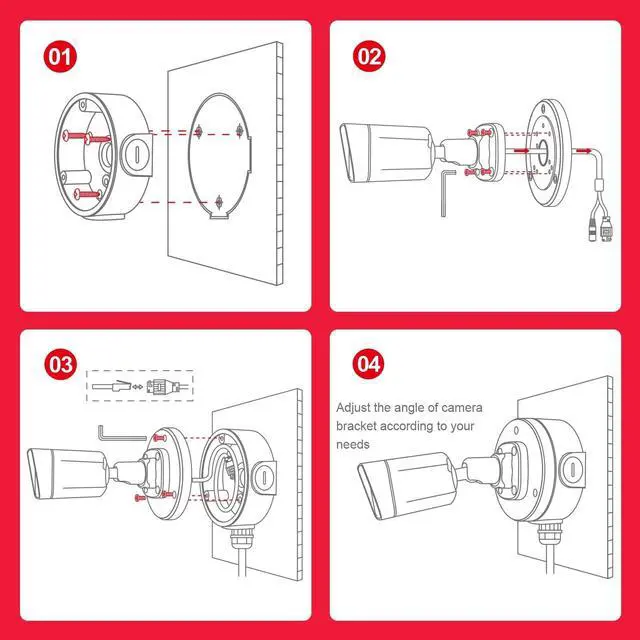 01

02

03

04

Adjust the angle of camera bracket according to your needs