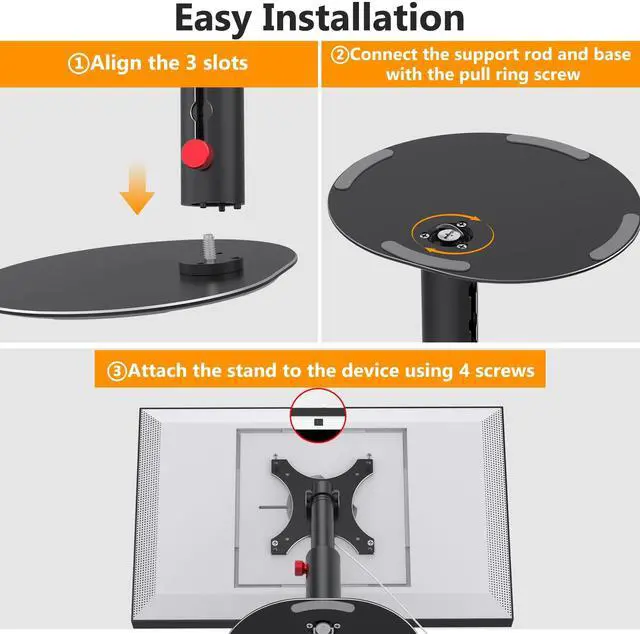 Easy Installation

①Align the 3 slots

②Connect the support rod and base with the pull ring screw

③Attach the stand to the device using 4 screws