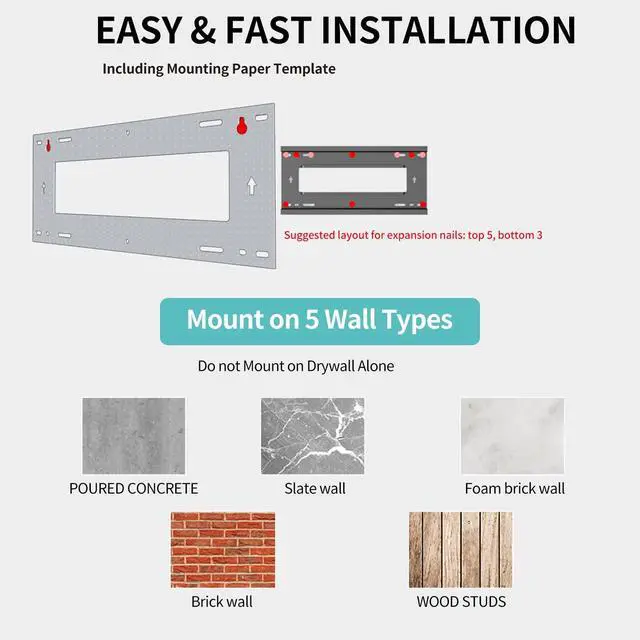 EASY & FAST INSTALLATION

Including Mounting Paper Template

Suggested layout for expansion nails: top 5, bottom 3

Mount on 5 Wall Types

Do not Mount on Drywall Alone

POURED CONCRETE

Slate wall

Foam brick wall

Brick wall

WOOD STUDS