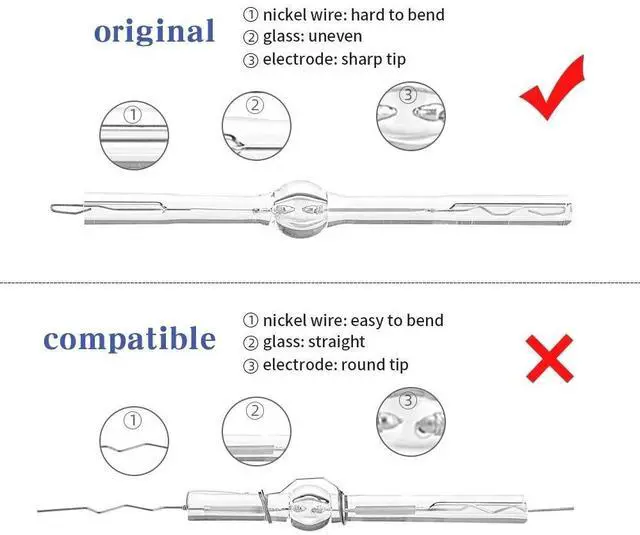 original

① nickel wire: hard to bend
② glass: uneven
③ electrode: sharp tip

①
②
③

compatible

① nickel wire: easy to bend
② glass: straight
③ electrode: round tip

①
②
③