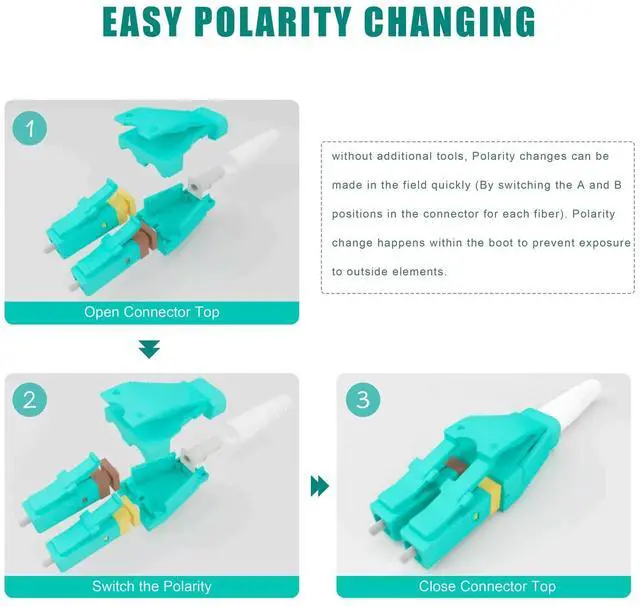 EASY POLARITY CHANGING

1

Open Connector Top

without additional tools, Polarity changes can be made in the field quickly (By switching the A and B positions in the connector for each fiber). Polarity change happens within the boot to prevent exposure to outside elements.

2

Switch the Polarity

3

Close Connector Top