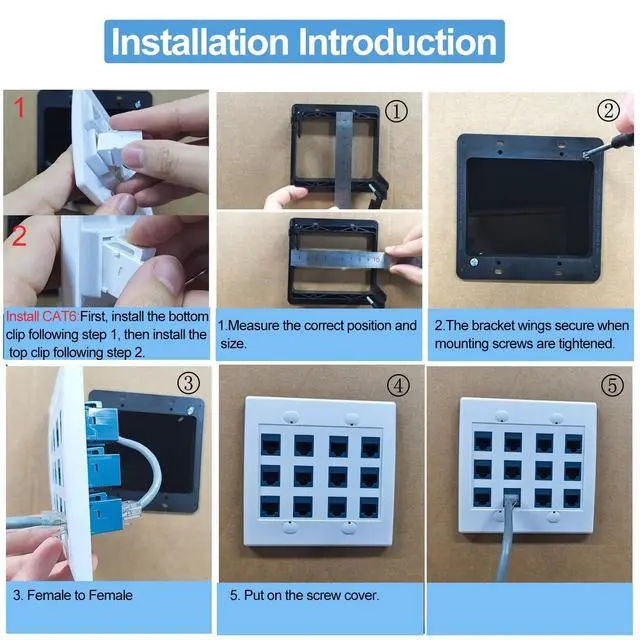 Installation Introduction

1

2

Install CAT6:First, install the bottom clip following step 1, then install the top clip following step 2.

①

1.Measure the correct position and size.

②

2.The bracket wings secure when mounting screws are tightened.

③

3. Female to Female

④

5. Put on the screw cover.

⑤