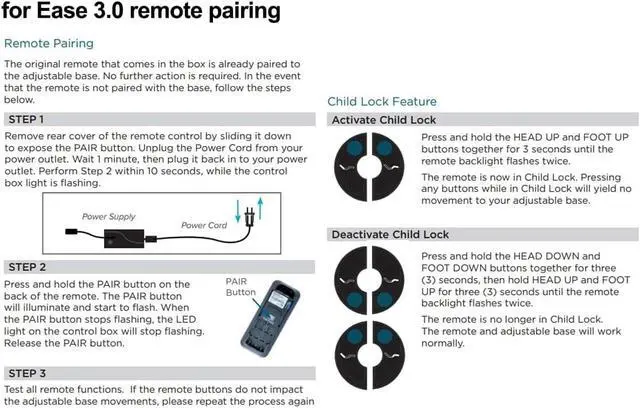 for Ease 3.0 remote pairing

Remote Pairing

The original remote that comes in the box is already paired to the adjustable base. No further action is required. In the event that the remote is not paired with the base, follow the steps below.

STEP 1

Remove rear cover of the remote control by sliding it down to expose the PAIR button. Unplug the Power Cord from your power outlet. Wait 1 minute, then plug it back in to your power outlet. Perform Step 2 within 10 seconds, while the control box light is flashing.

Power Supply

Power Cord

STEP 2

Press and hold the PAIR button on the back of the remote. The PAIR button will illuminate and start to flash. When the PAIR button stops flashing, the LED light on the control box will stop flashing. Release the PAIR button.

PAIR Button

STEP 3

Test all remote functions. If the remote buttons do not impact the adjustable base movements, please repeat the process again

Child Lock Feature

Activate Child Lock

Press and hold the HEAD UP and FOOT UP buttons together for 3 seconds until the remote backlight flashes twice.

The remote is now in Child Lock. Pressing any buttons while in Child Lock will yield no movement to your adjustable base.

Deactivate Child Lock

Press and hold the HEAD DOWN and FOOT DOWN buttons together for three (3) seconds, then hold HEAD UP and FOOT UP for three (3) seconds until the remote backlight flashes twice.

The remote is no longer in Child Lock. The remote and adjustable base will work normally.