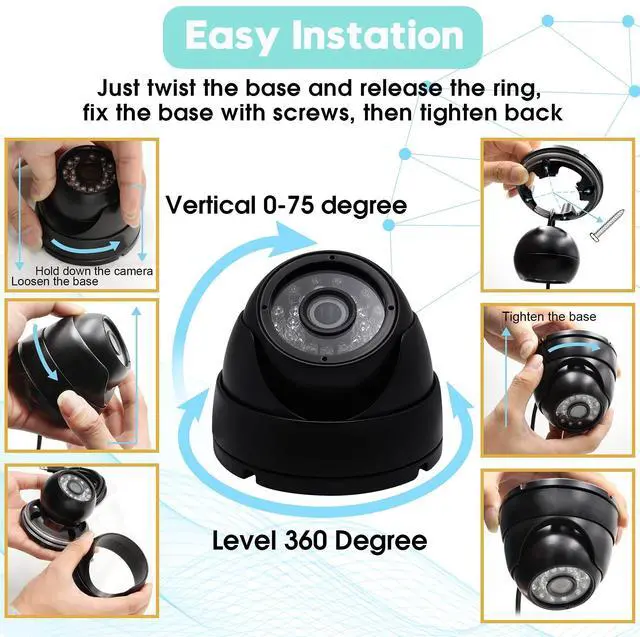 Easy Instation

Just twist the base and release the ring, fix the base with screws, then tighten back

Hold down the camera
Loosen the base

Vertical 0-75 degree

Tighten the base

Level 360 Degree