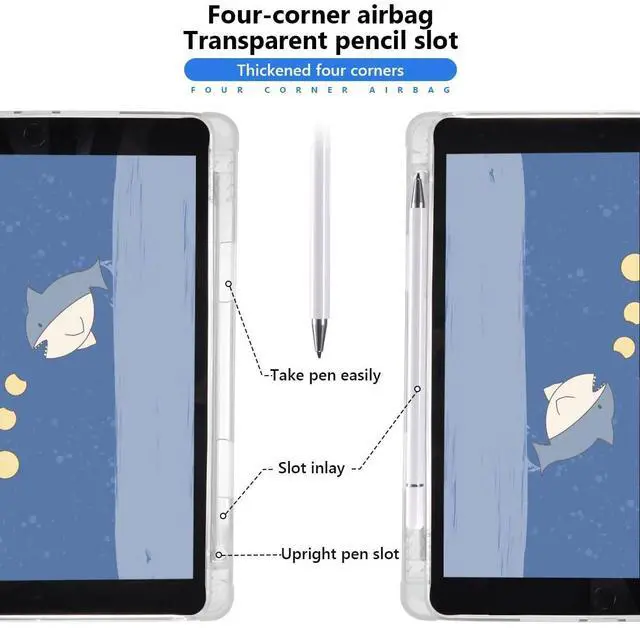 Four-corner airbag
Transparent pencil slot

Thickened four corners

FOUR CORNER AIRBAG

Take pen easily

Slot inlay

Upright pen slot