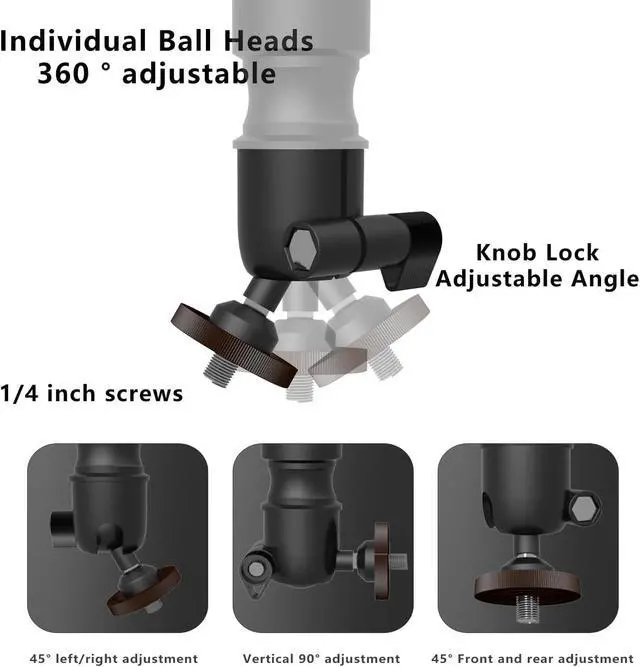 Individual Ball Heads
360 ° adjustable

Knob Lock
Adjustable Angle

1/4 inch screws

45° left/right adjustment

Vertical 90° adjustment

45° Front and rear adjustment