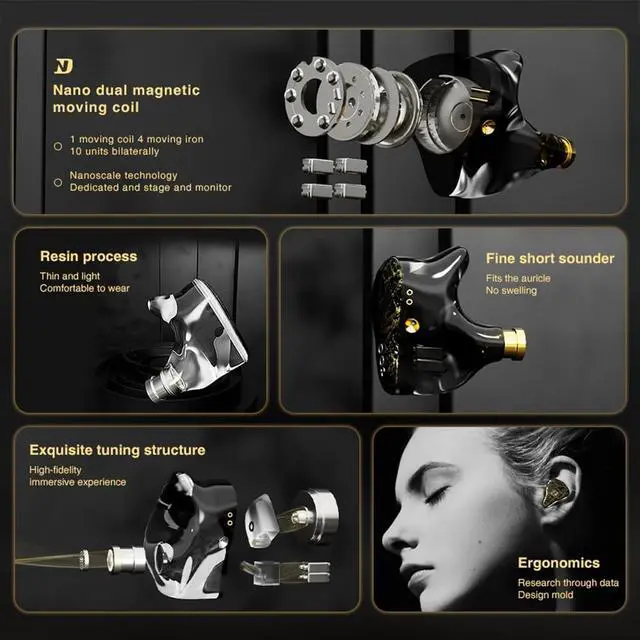 ND

Nano dual magnetic moving coil

1 moving coil 4 moving iron
10 units bilaterally

Nanoscale technology
Dedicated and stage and monitor

Resin process

Thin and light
Comfortable to wear

Fine short sounder

Fits the auricle
No swelling

Exquisite tuning structure

High-fidelity
immersive experience

Ergonomics

Research through data
Design mold