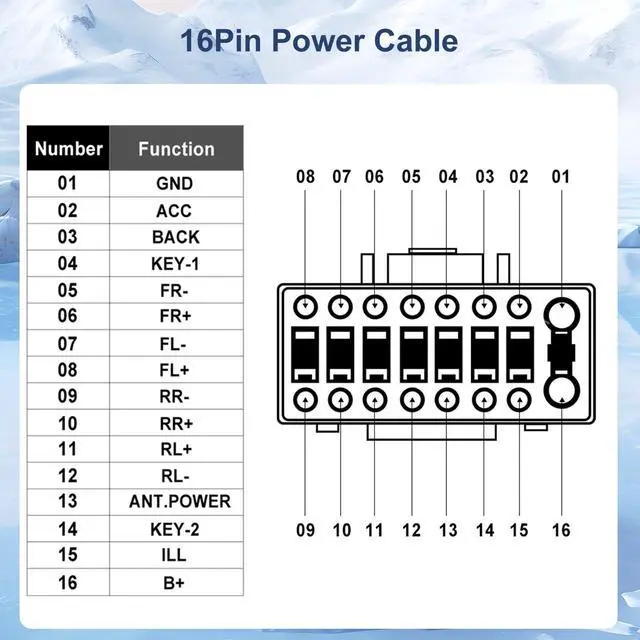 16Pin Power Cable

| Number | Function |
|---|---|
| 01 | GND |
| 02 | ACC |
| 03 | BACK |
| 04 | KEY-1 |
| 05 | FR- |
| 06 | FR+ |
| 07 | FL- |
| 08 | FL+ |
| 09 | RR- |
| 10 | RR+ |
| 11 | RL+ |
| 12 | RL- |
| 13 | ANT.POWER |
| 14 | KEY-2 |
| 15 | ILL |
| 16 | B+ |

08 07 06 05 04 03 02 01

09 10 11 12 13 14 15 16