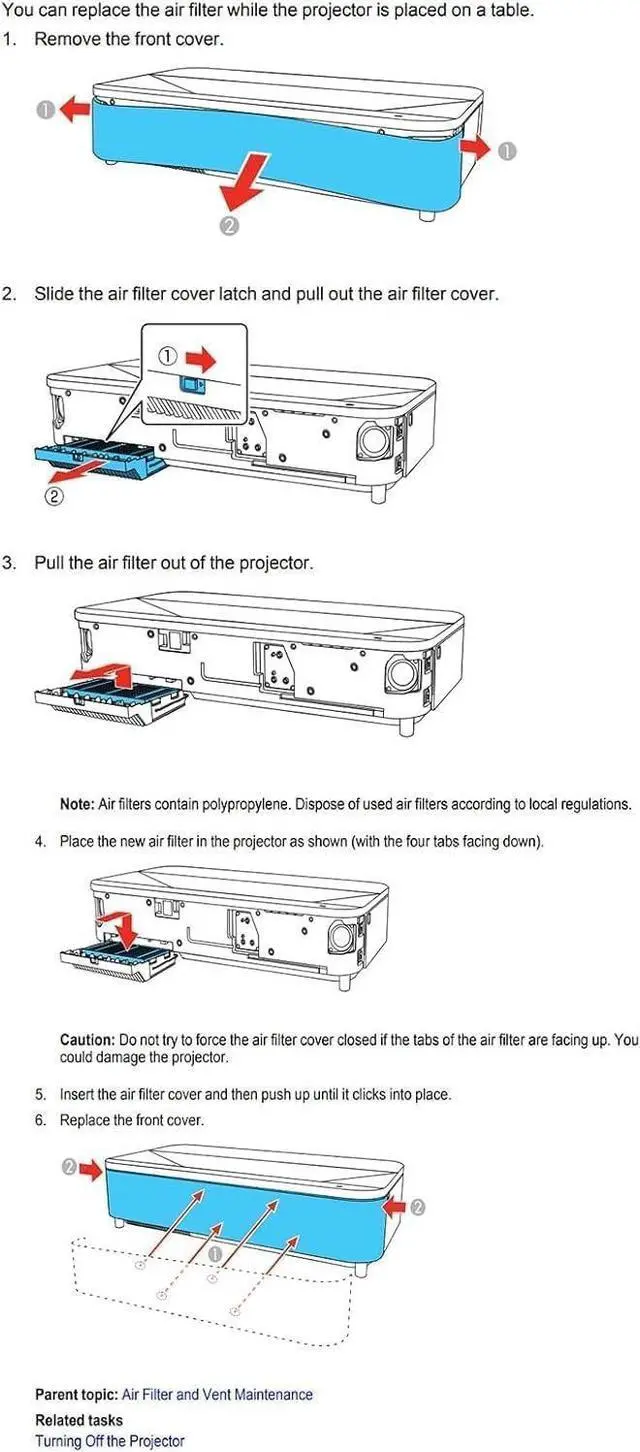 You can replace the air filter while the projector is placed on a table.

1. Remove the front cover.

1
1
2

2. Slide the air filter cover latch and pull out the air filter cover.

①
②

3. Pull the air filter out of the projector.

Note: Air filters contain polypropylene. Dispose of used air filters according to local regulations.

4. Place the new air filter in the projector as shown (with the four tabs facing down).

Caution: Do not try to force the air filter cover closed if the tabs of the air filter are facing up. You could damage the projector.

5. Insert the air filter cover and then push up until it clicks into place.
6. Replace the front cover.

2
2
1

Parent topic: Air Filter and Vent Maintenance
Related tasks
Turning Off the Projector