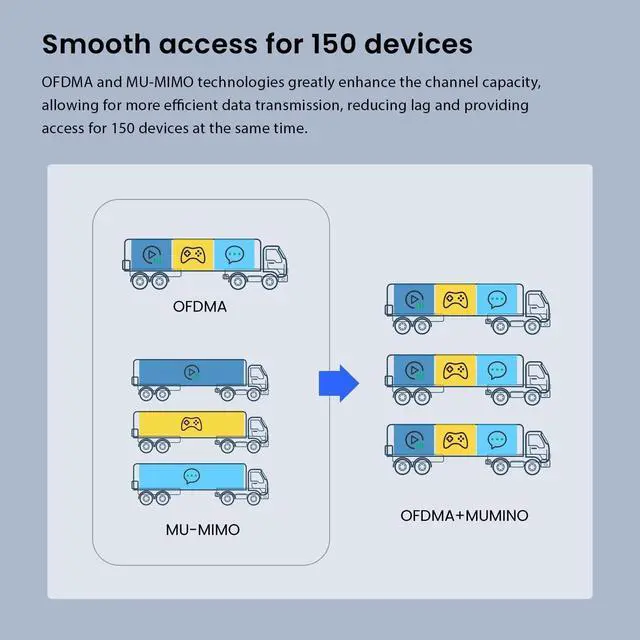 Smooth access for 150 devices

OFDMA and MU-MIMO technologies greatly enhance the channel capacity, allowing for more efficient data transmission, reducing lag and providing access for 150 devices at the same time.

OFDMA

MU-MIMO

OFDMA+MUMINO