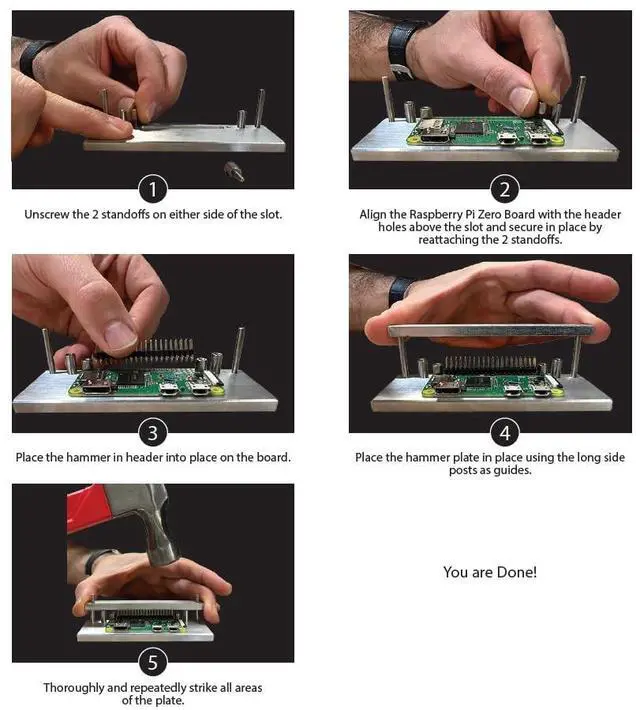 1

Unscrew the 2 standoffs on either side of the slot.

2

Align the Raspberry Pi Zero Board with the header holes above the slot and secure in place by reattaching the 2 standoffs.

3

Place the hammer in header into place on the board.

4

Place the hammer plate in place using the long side posts as guides.

5

Thoroughly and repeatedly strike all areas of the plate.

You are Done!