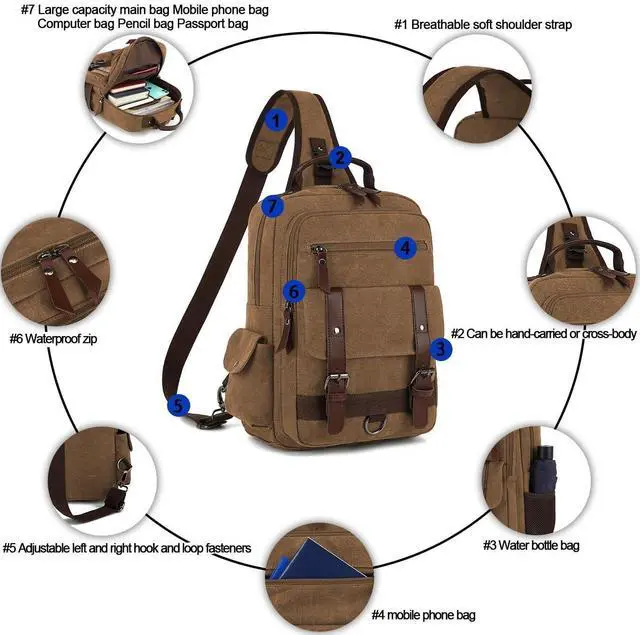 #7 Large capacity main bag Mobile phone bag Computer bag Pencil bag Passport bag

#1 Breathable soft shoulder strap

1

2

7

4

6

3

5

#6 Waterproof zip

#2 Can be hand-carried or cross-body

#5 Adjustable left and right hook and loop fasteners

#3 Water bottle bag

#4 mobile phone bag