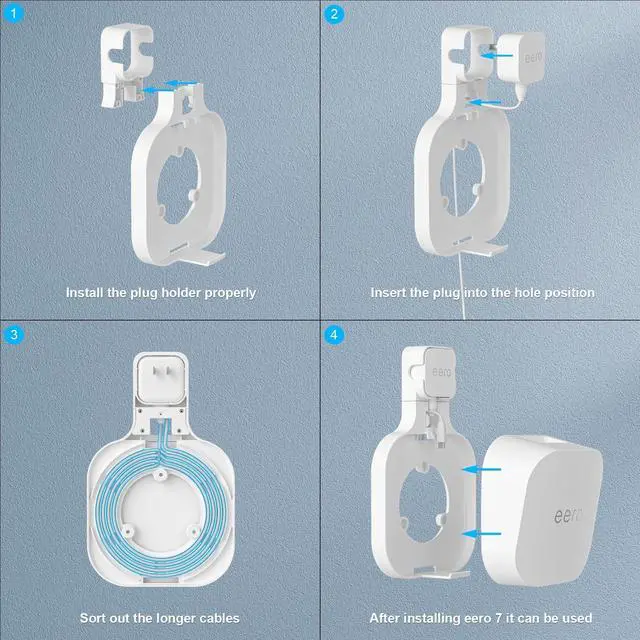 1

Install the plug holder properly

2

eero

Insert the plug into the hole position

3

Sort out the longer cables

4

eero

eero

After installing eero 7 it can be used