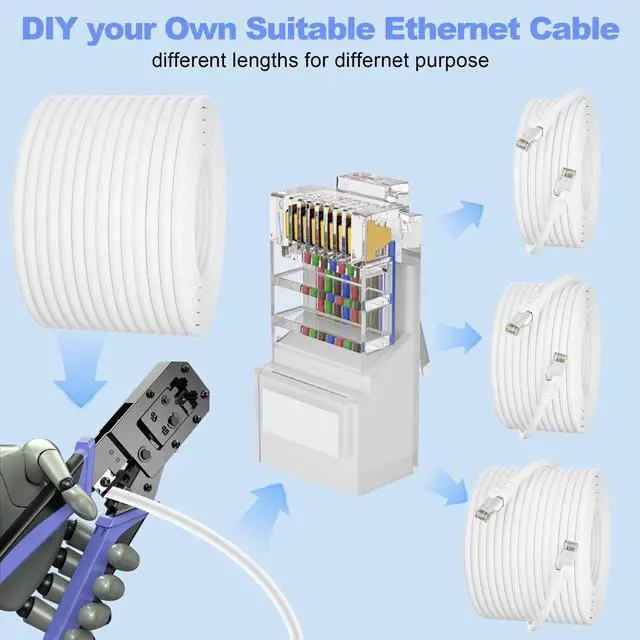 DIY your Own Suitable Ethernet Cable
different lengths for differnet purpose