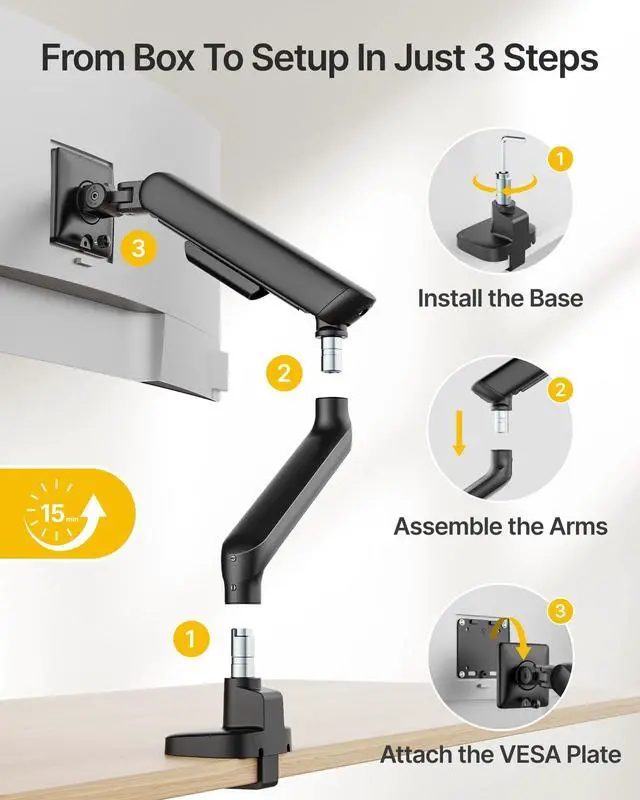 From Box To Setup In Just 3 Steps

3

2

15 min

1

1

Install the Base

2

Assemble the Arms

3

Attach the VESA Plate