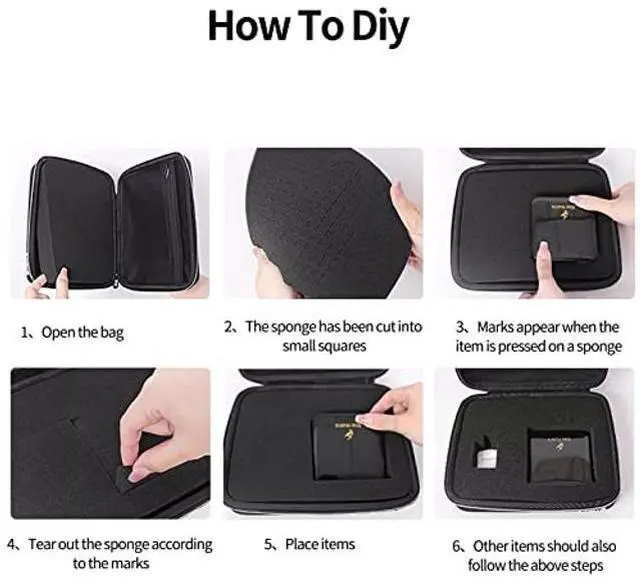 How To Diy

1、Open the bag

2、The sponge has been cut into small squares

3、Marks appear when the item is pressed on a sponge

4、Tear out the sponge according to the marks

5、Place items

6、Other items should also follow the above steps