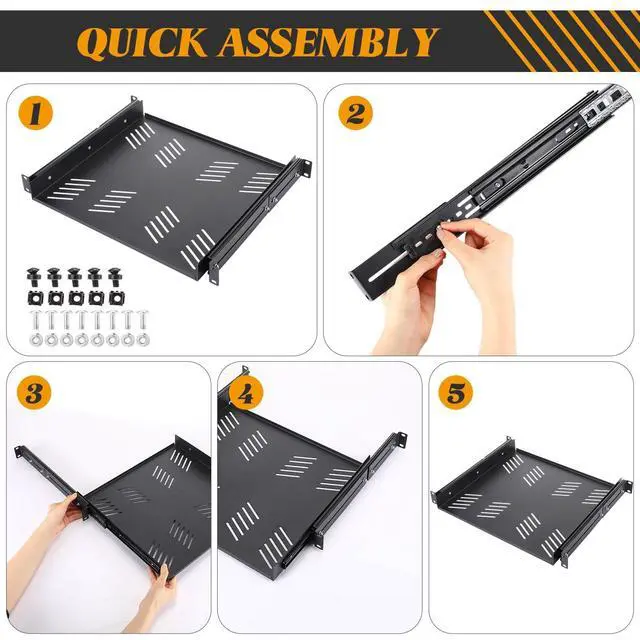 QUICK ASSEMBLY

1

2

3

4

5