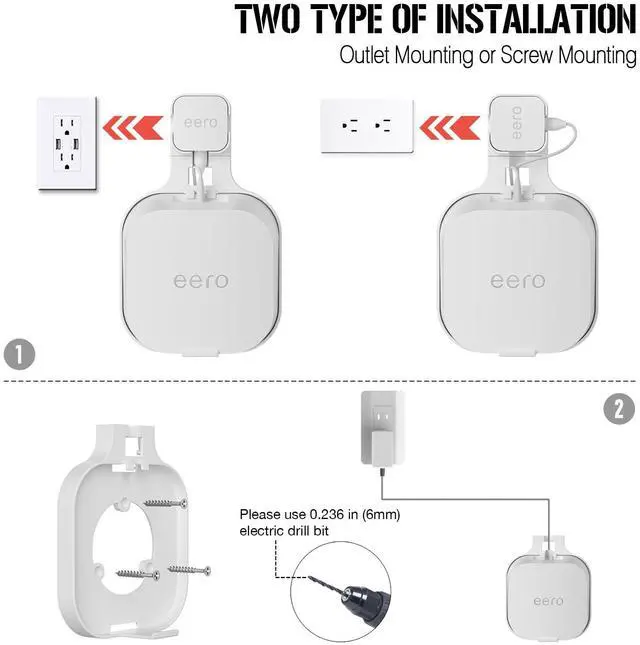 TWO TYPE OF INSTALLATION
Outlet Mounting or Screw Mounting

eero
eero
eero
eero

1

2

Please use 0.236 in (6mm) electric drill bit

eero