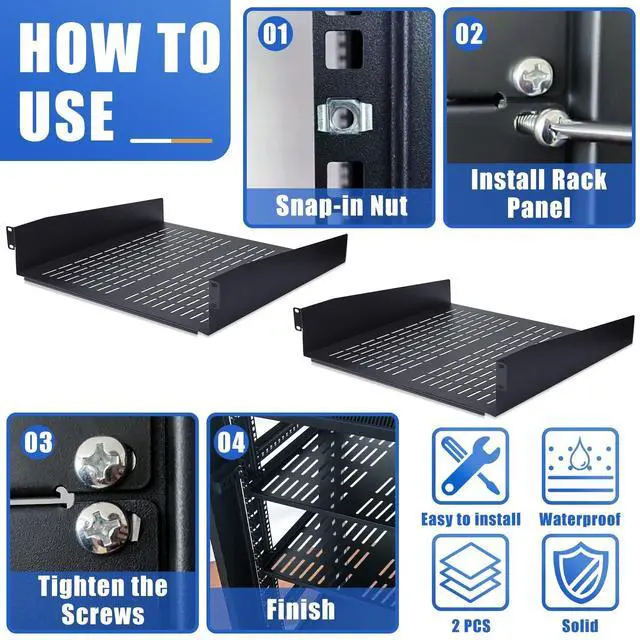 HOW TO USE

01
Snap-in Nut

02
Install Rack Panel

03
Tighten the Screws

04
Finish

Easy to install
Waterproof
2 PCS
Solid