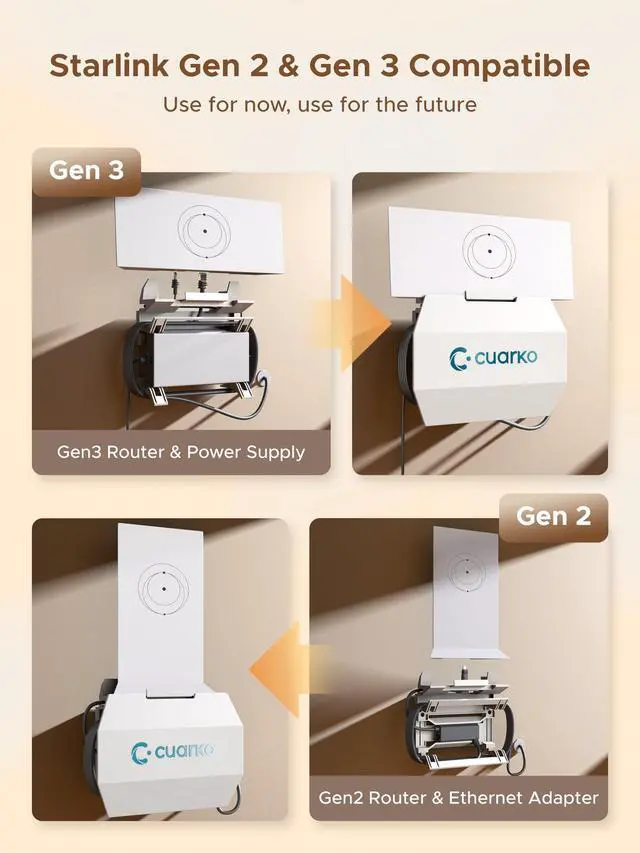 Starlink Gen 2 & Gen 3 Compatible
Use for now, use for the future

Gen 3

Gen3 Router & Power Supply

cuarko

Gen 2

cuarko

Gen2 Router & Ethernet Adapter