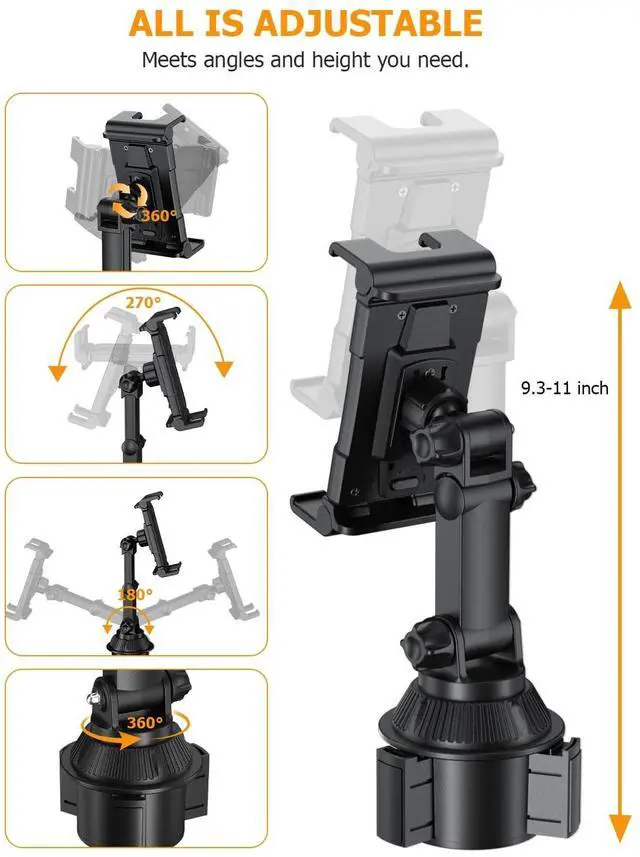 ALL IS ADJUSTABLE

Meets angles and height you need.

360°

270°

180°

360°

9.3-11 inch