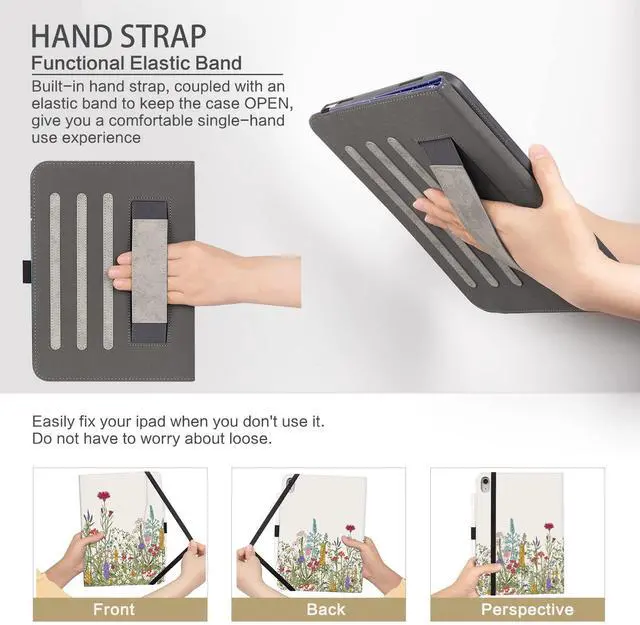 HAND STRAP
Functional Elastic Band
Built-in hand strap, coupled with an elastic band to keep the case OPEN, give you a comfortable single-hand use experience

Easily fix your ipad when you don't use it.
Do not have to worry about loose.

Front

Back

Perspective