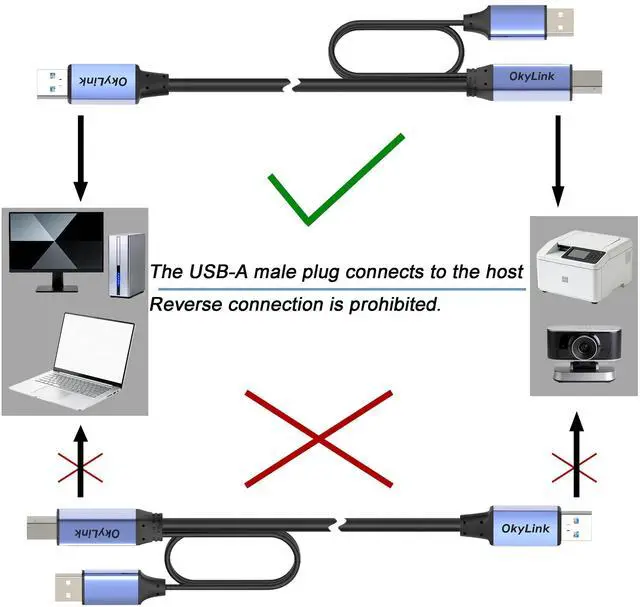 OkyLink

OkyLink

The USB-A male plug connects to the host

Reverse connection is prohibited.

OkyLink

OkyLink