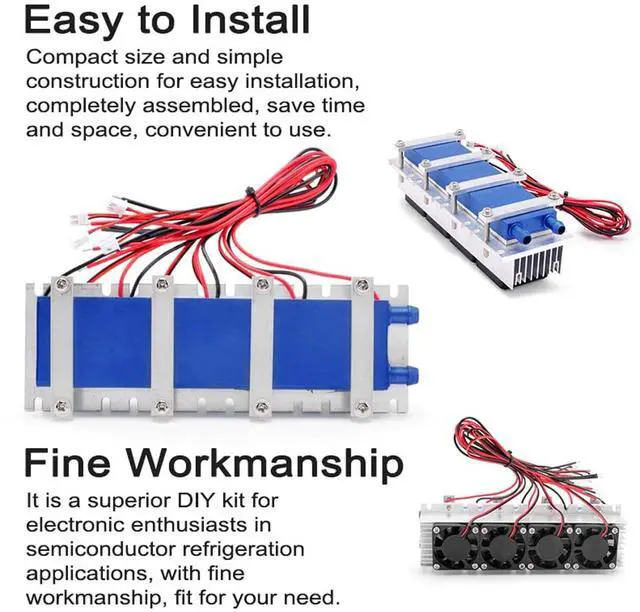 Easy to Install

Compact size and simple construction for easy installation, completely assembled, save time and space, convenient to use.

Fine Workmanship

It is a superior DIY kit for electronic enthusiasts in semiconductor refrigeration applications, with fine workmanship, fit for your need.