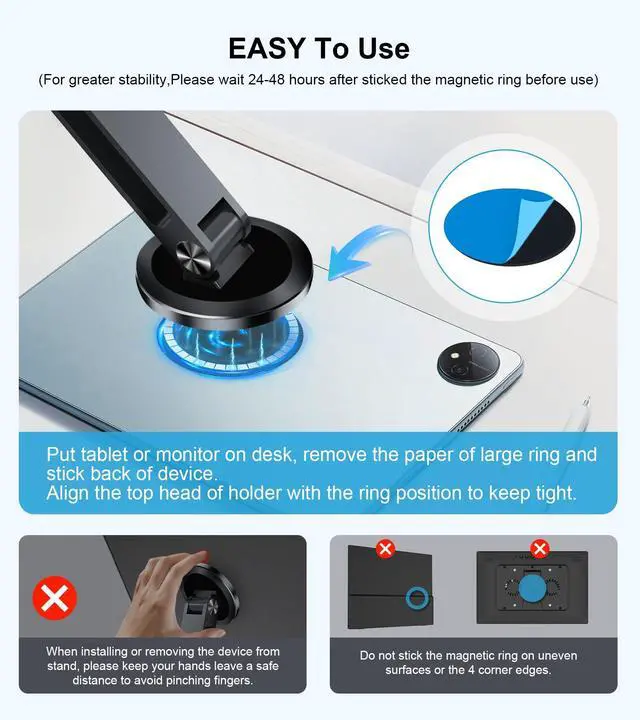 EASY To Use

(For greater stability,Please wait 24-48 hours after sticked the magnetic ring before use)

Put tablet or monitor on desk, remove the paper of large ring and stick back of device.
Align the top head of holder with the ring position to keep tight.

When installing or removing the device from stand, please keep your hands leave a safe distance to avoid pinching fingers.

Do not stick the magnetic ring on uneven surfaces or the 4 corner edges.